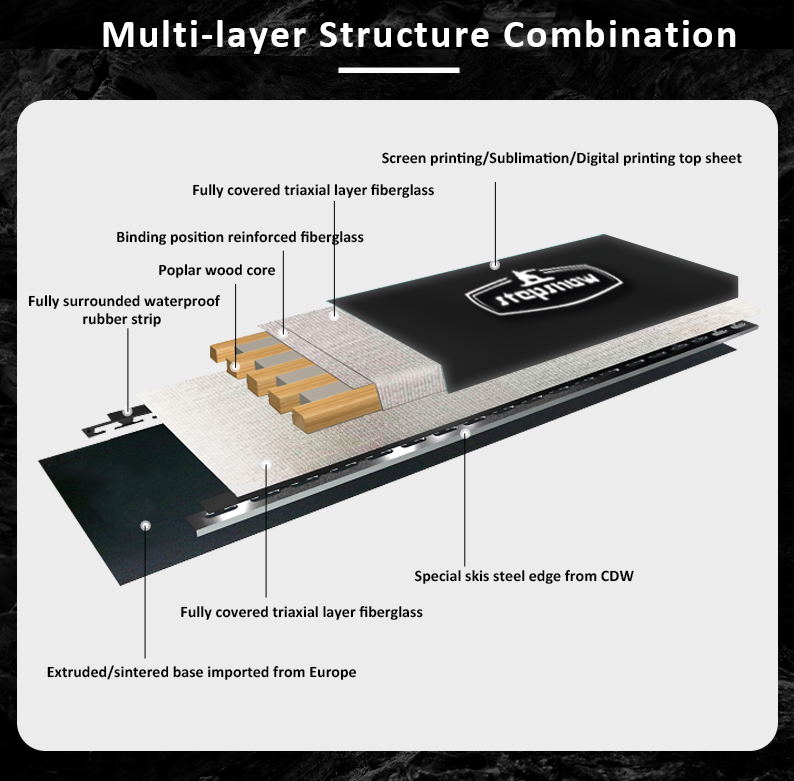 Multi-layer Structure Combination

Screen printing/Sublimation/Digital printing top sheet

Fully covered triaxial layer fiberglass

Binding position reinforced fiberglass

Poplar wood core

Fully surrounded waterproof rubber strip

stepsnow

Special skis steel edge from CDW

Fully covered triaxial layer fiberglass

Extruded/sintered base imported from Europe